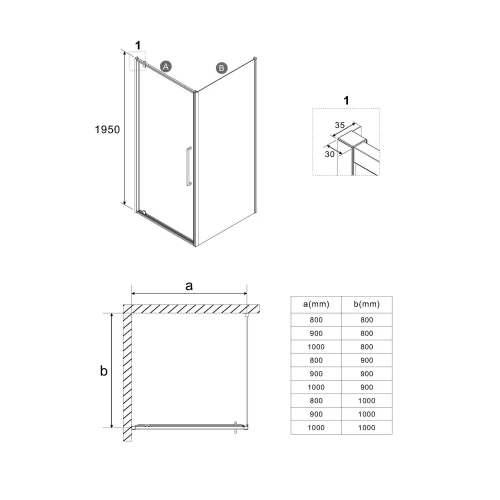 1

A

B

1950

1

35

30

a

b

| a(mm) | b(mm) |
|---|---|
| 800 | 800 |
| 900 | 800 |
| 1000 | 800 |
| 800 | 900 |
| 900 | 900 |
| 1000 | 900 |
| 800 | 1000 |
| 900 | 1000 |
| 1000 | 1000 |