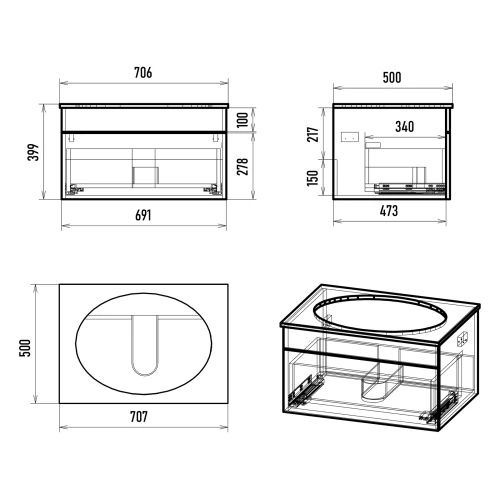 706
399
100
278
691
500
217
340
150
473
500
707