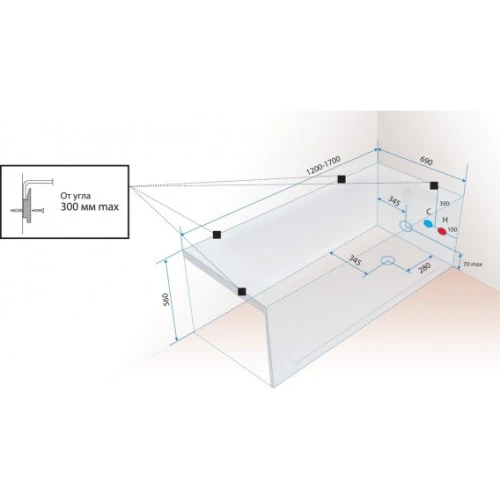 От угла
300 мм max

1200-1700
690
345
390
C
H
100
345
280
70 max
560